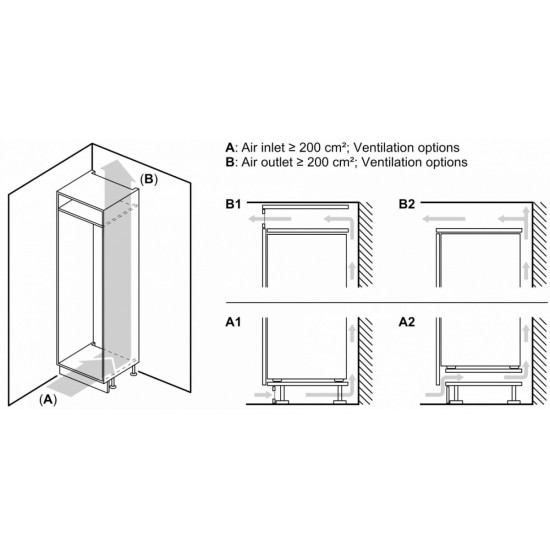 (B)

(A)

A: Air inlet ≥ 200 cm²; Ventilation options
B: Air outlet ≥ 200 cm²; Ventilation options

B1

B2

A1

A2