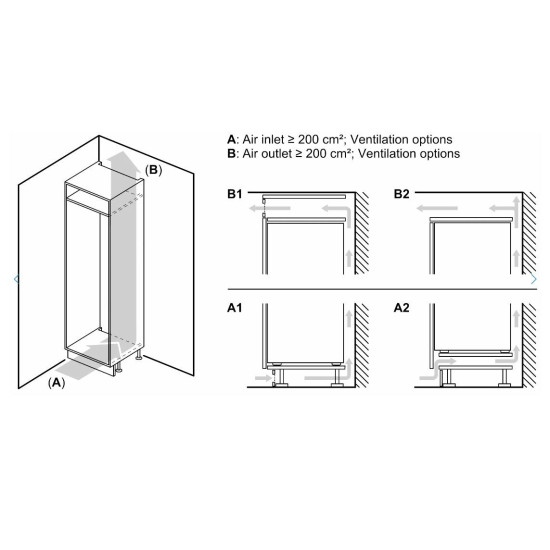 (B)

(A)

A: Air inlet ≥ 200 cm²; Ventilation options
B: Air outlet ≥ 200 cm²; Ventilation options

B1

B2

A1

A2