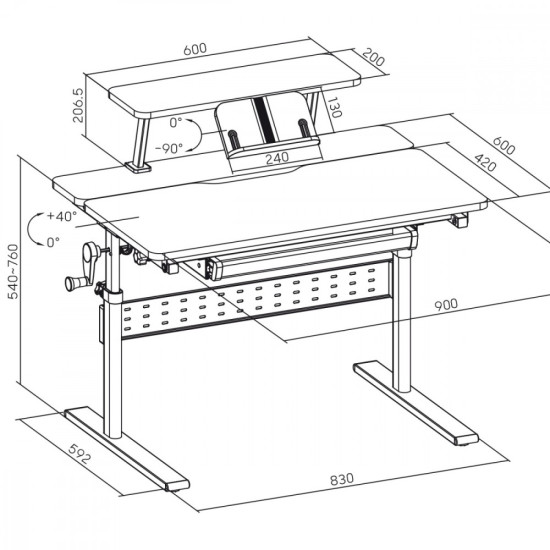 600
200
206.5
130
0°
-90°
240
600
420
+40°
0°
540~760
900
592
830