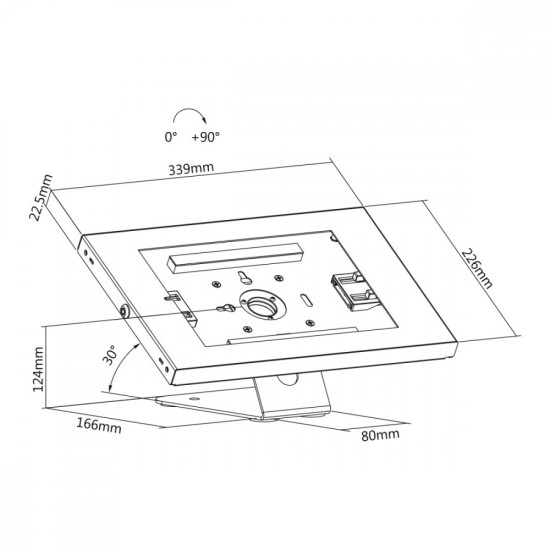 0° +90°

339mm

22.5mm

226mm

30°

124mm

166mm

80mm