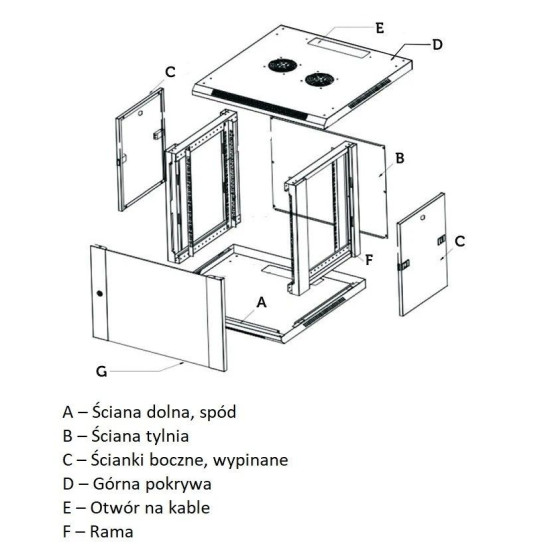 E
D
C
B
C
F
A
G

A – Ściana dolna, spód
B – Ściana tylnia
C – Ścianki boczne, wypinane
D – Górna pokrywa
E – Otwór na kable
F – Rama