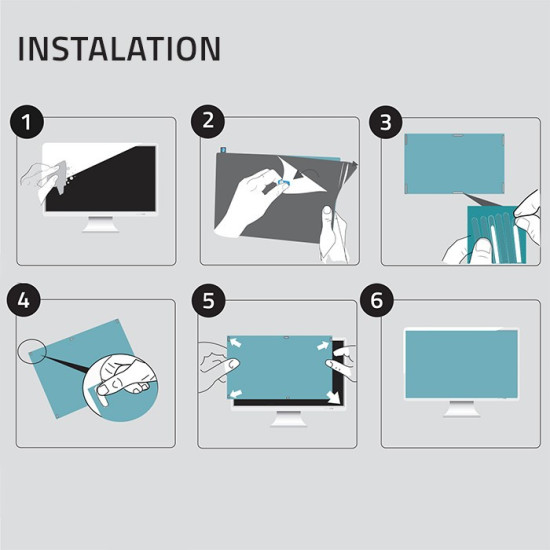 INSTALATION

1

2

3

4

5

6