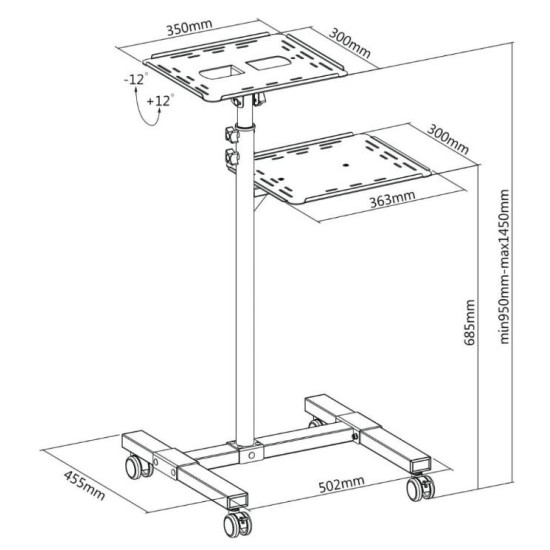 350mm
300mm
-12°
+12°
300mm
363mm
min950mm-max1450mm
685mm
455mm
502mm