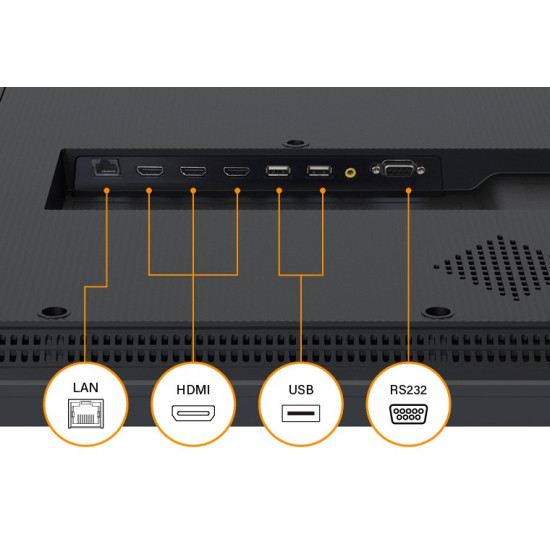 LAN

HDMI

USB

RS232