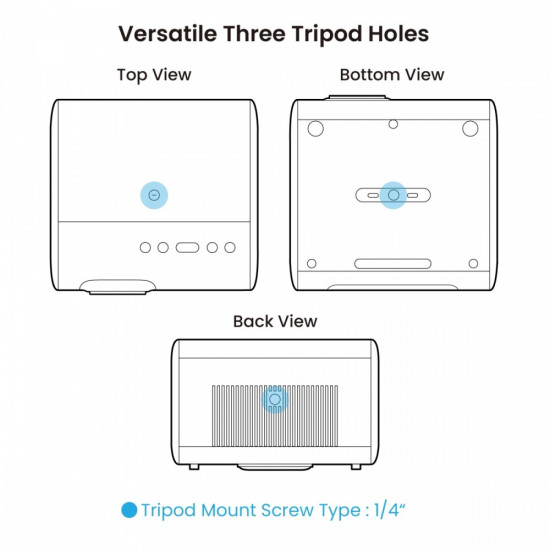 Versatile Three Tripod Holes

Top View

Bottom View

Back View

Tripod Mount Screw Type : 1/4"