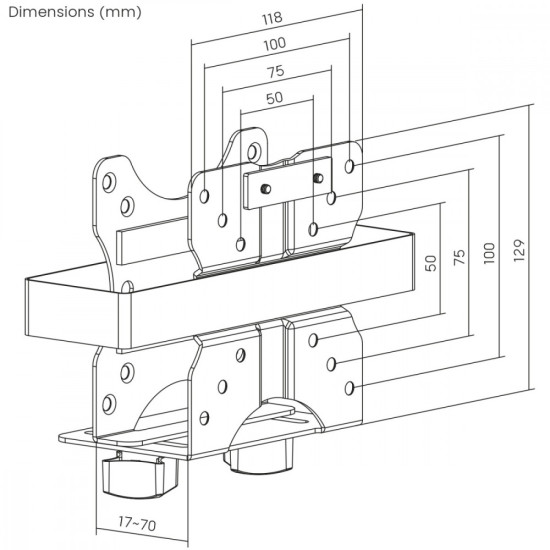 Dimensions (mm)

118
100
75
50

50
75
100
129

17~70