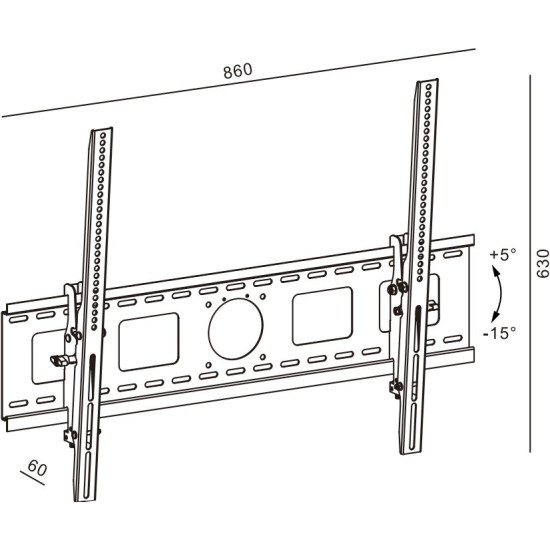 860

630

+5°

-15°

60